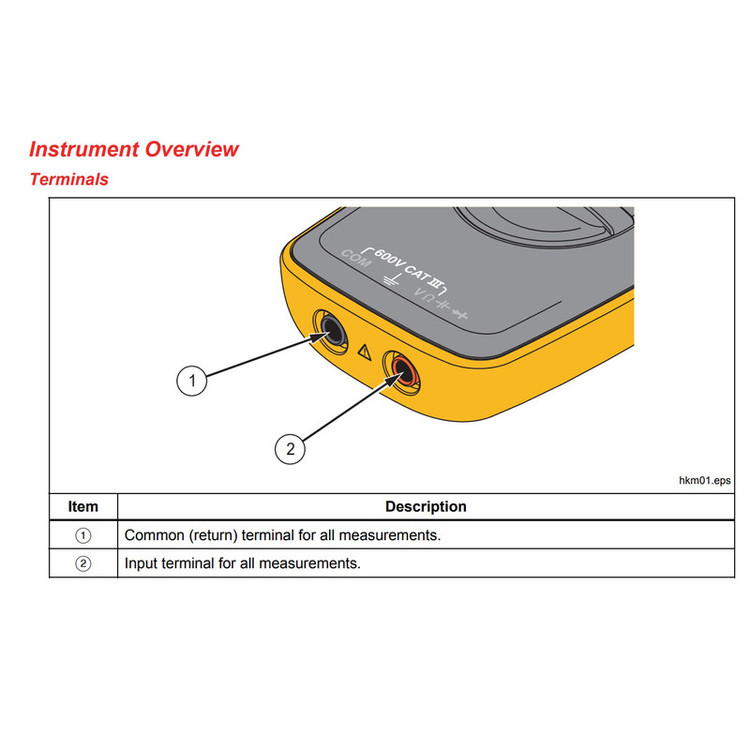 Instrument Overview

Terminals

COM

600V CAT III

VΩ

1

2

hkm01.eps

| Item | Description |
|---|---|
| ① | Common (return) terminal for all measurements. |
| ② | Input terminal for all measurements. |